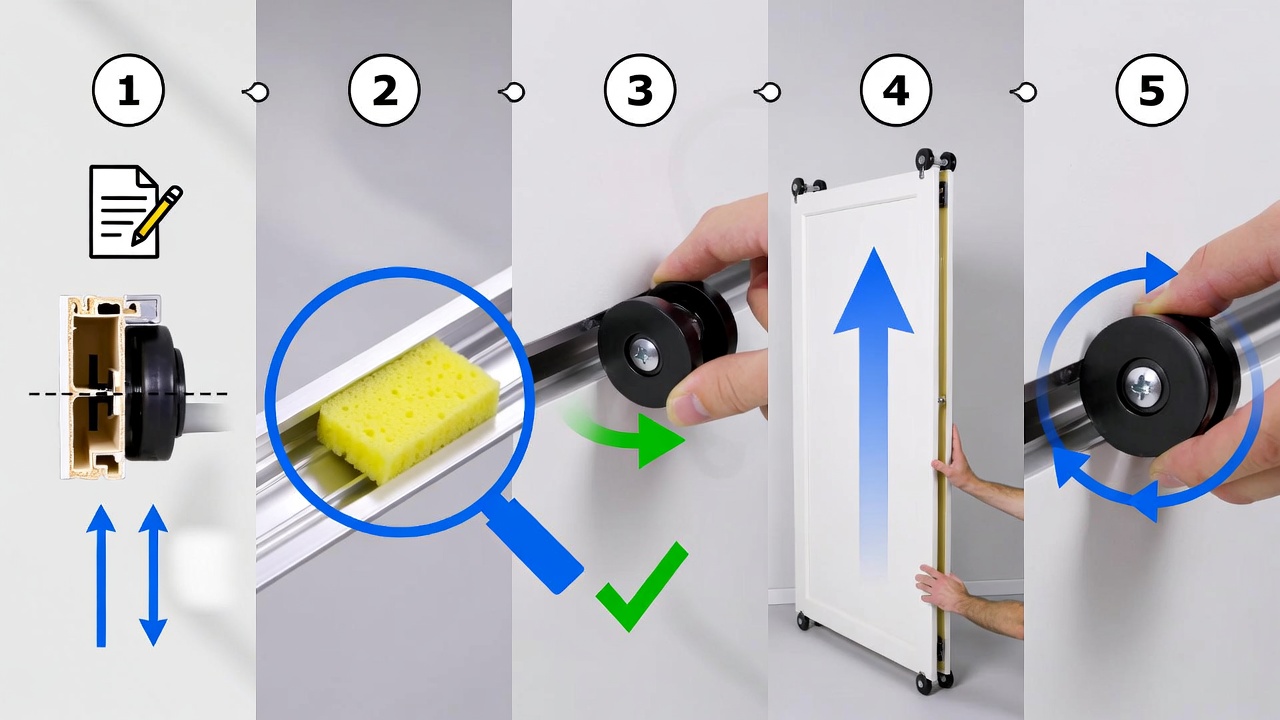 1
2
3
4
5